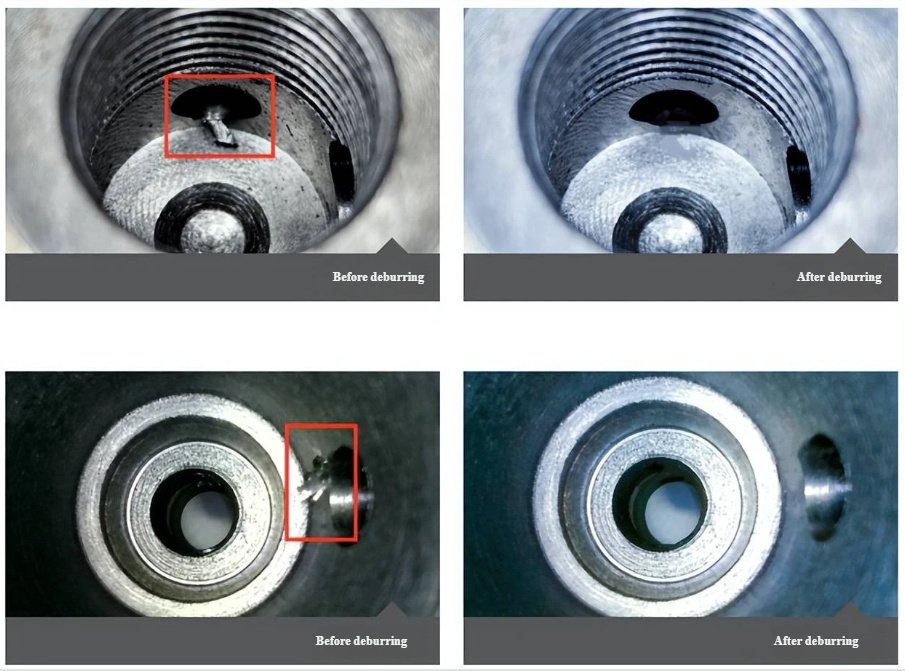 Before deburring

After deburring

Before deburring

After deburring